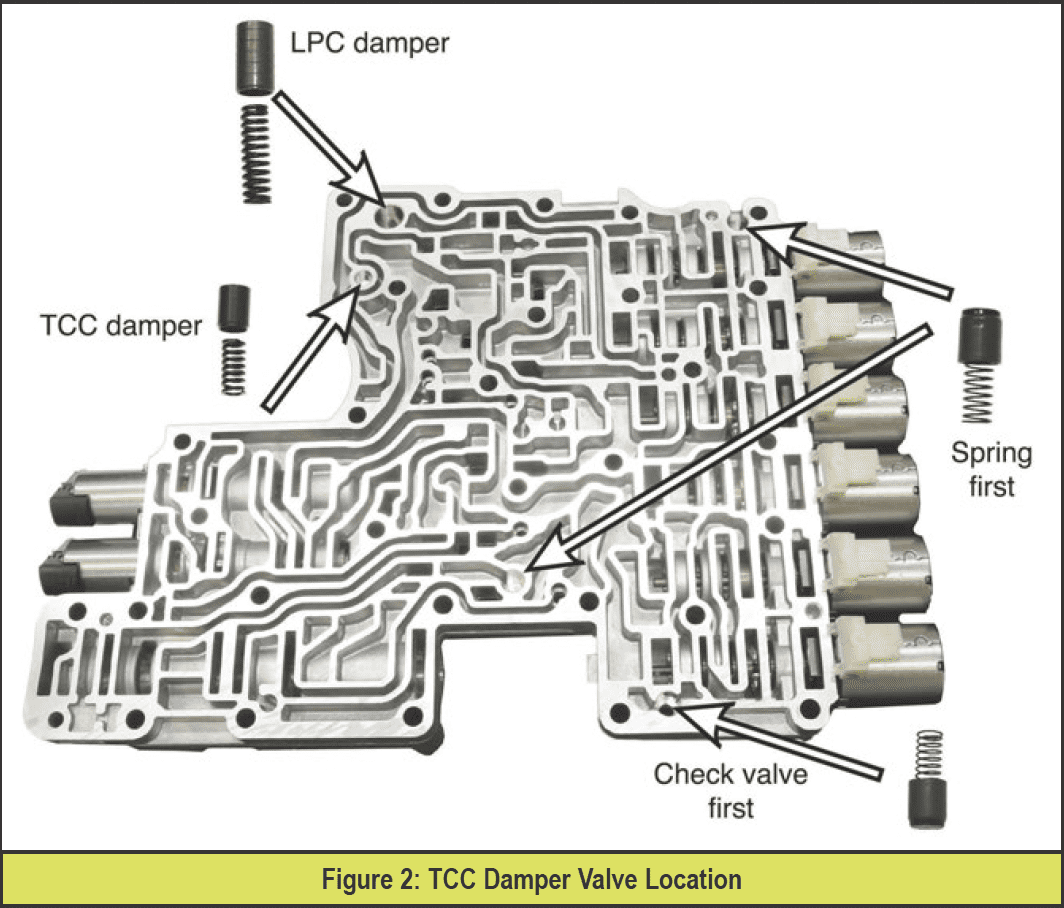 LPC damper

TCC damper

Spring first

Check valve first

Figure 2: TCC Damper Valve Location